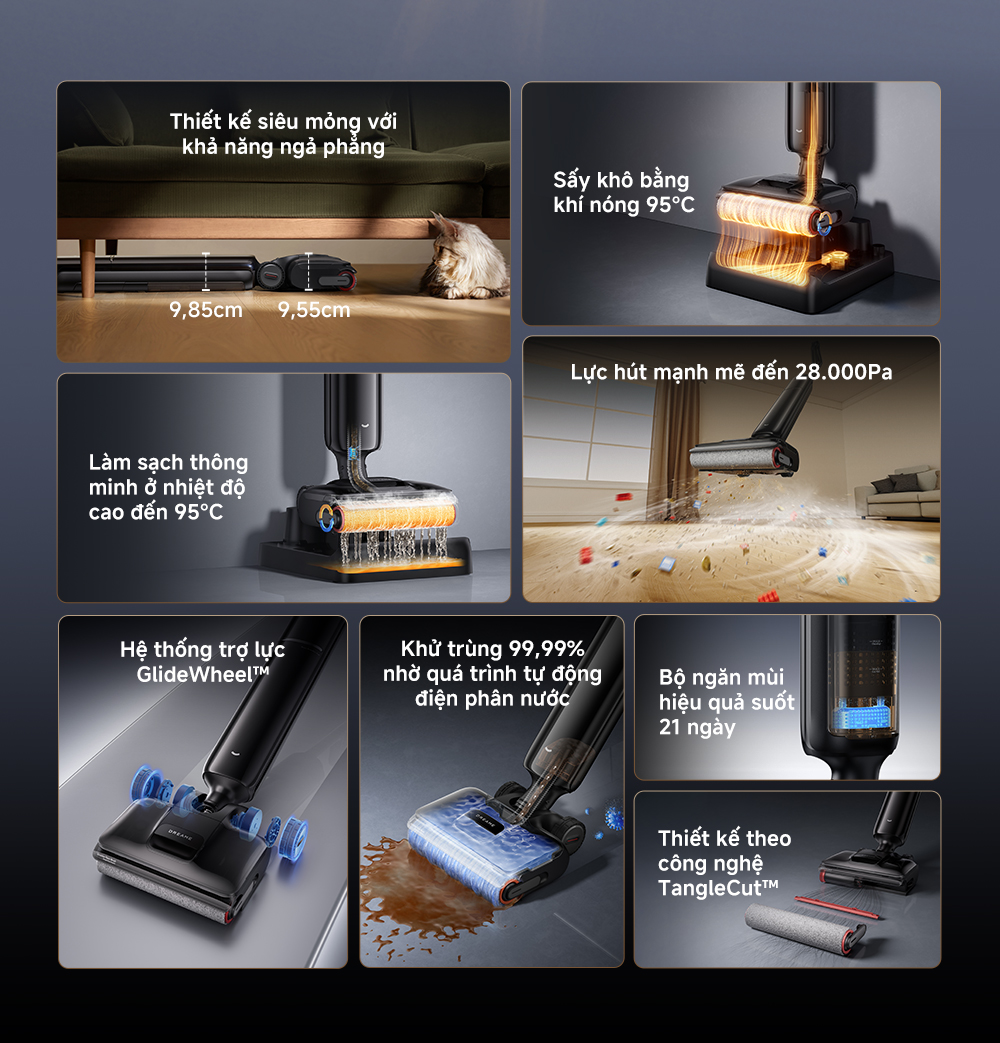 Thiết kế siêu mỏng với khả năng ngả phẳng

9,85cm

9,55cm

Sấy khô bằng khí nóng 95°C

Làm sạch thông minh ở nhiệt độ cao đến 95°C

Lực hút mạnh mẽ đến 28.000Pa

Hệ thống trợ lực GlideWheel™

DREAME

Khử trùng 99,99% nhờ quá trình tự động điện phân nước

DREAME

Bộ ngăn mùi hiệu quả suốt 21 ngày

Thiết kế theo công nghệ TangleCut™